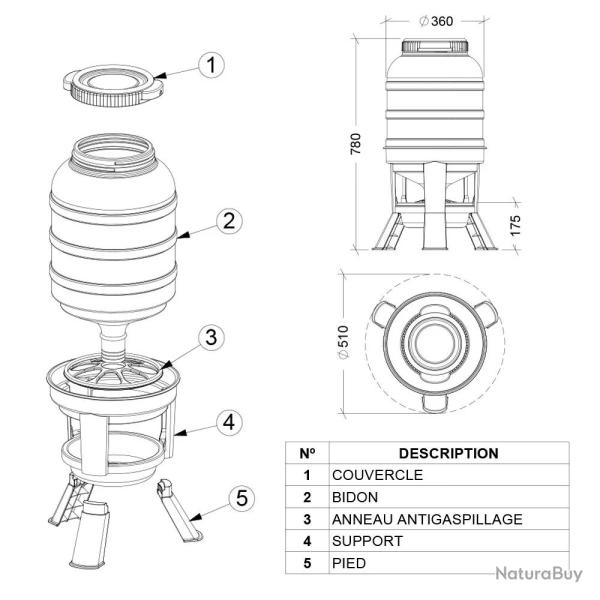 1

2

3

4

5

$\varnothing$ 360

780

175

$\varnothing$ 510

| Nº | DESCRIPTION |
|---|---|
| 1 | COUVERCLE |
| 2 | BIDON |
| 3 | ANNEAU ANTIGASPILLAGE |
| 4 | SUPPORT |
| 5 | PIED |

NaturaBuy