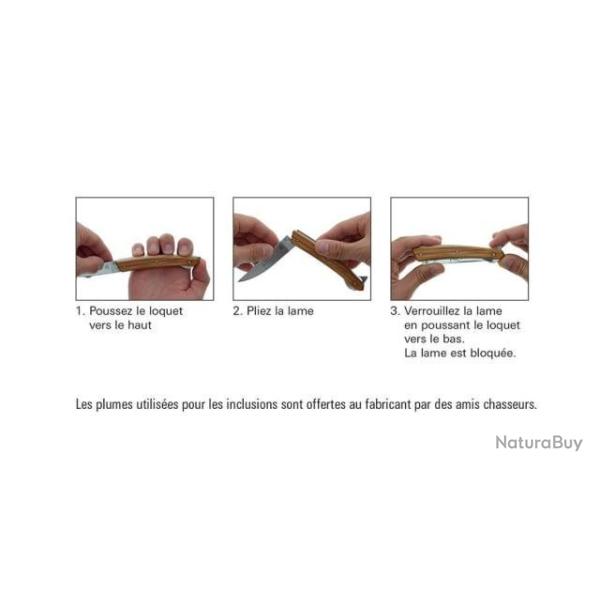 1. Poussez le loquet vers le haut

2. Pliez la lame

3. Verrouillez la lame en poussant le loquet vers le bas.
La lame est bloquée.

Les plumes utilisées pour les inclusions sont offertes au fabricant par des amis chasseurs.

NaturaBuy