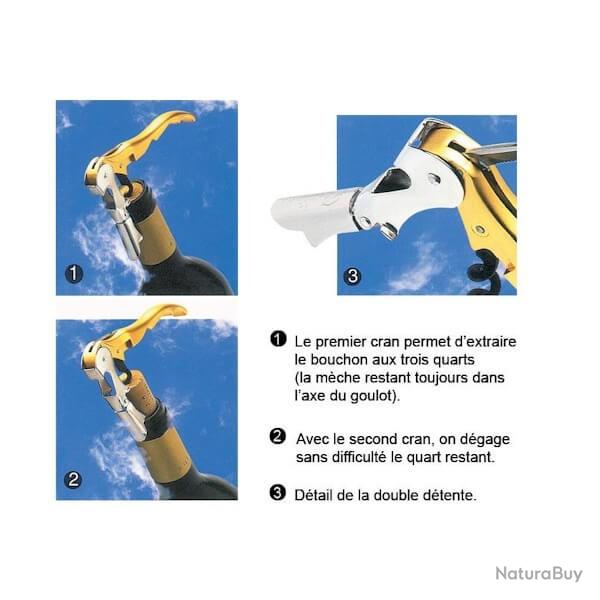 1

3

2

❶ Le premier cran permet d'extraire le bouchon aux trois quarts (la mèche restant toujours dans l'axe du goulot).

❷ Avec le second cran, on dégage sans difficulté le quart restant.

❸ Détail de la double détente.

NaturaBuy