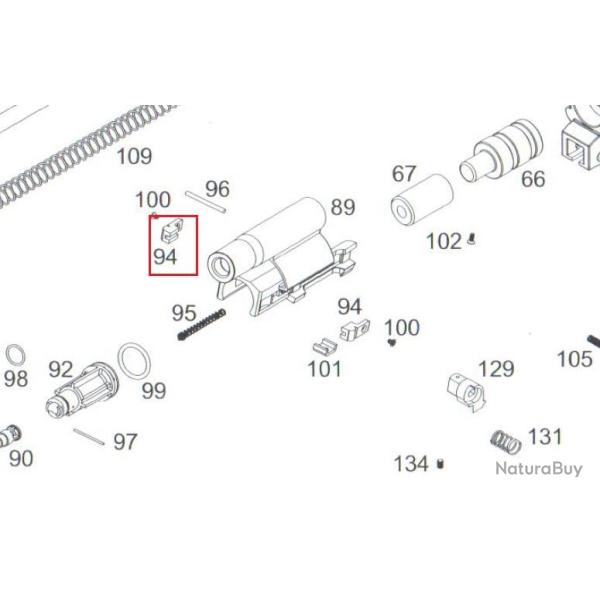 109
100
96
94
89
67
66
102
95
94
100
101
105
98
92
99
129
97
90
131
134
NaturaBuy