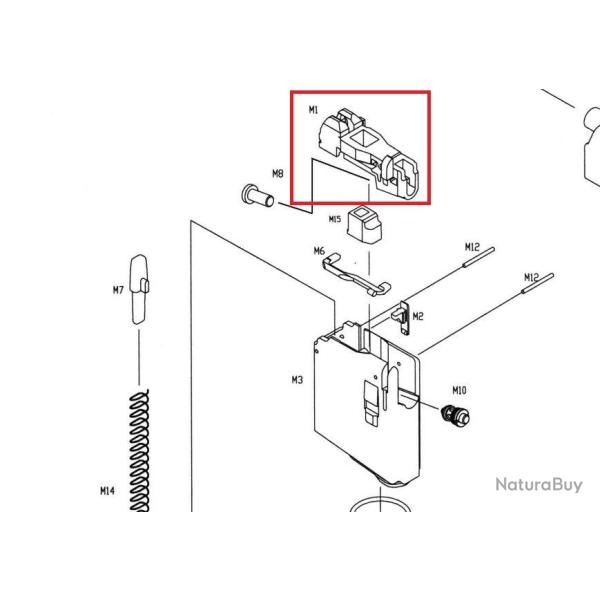 M1
M8
M15
M6
M12
M12
M7
M2
M3
M10
M14
NaturaBuy