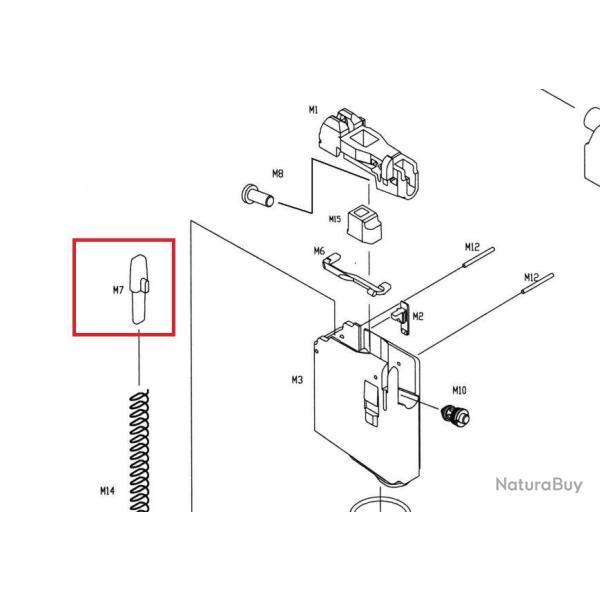 M1
M8
M15
M6
M12
M12
M7
M2
M3
M10
M14
NaturaBuy