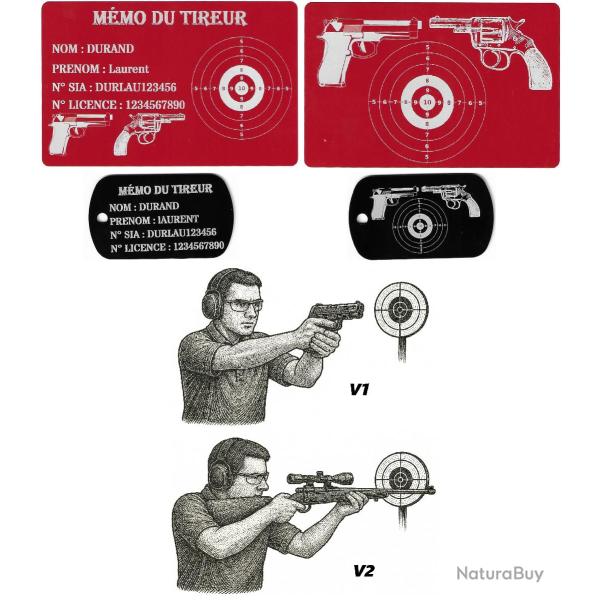 MÉMO DU TIREUR

NOM : DURAND

PRENOM : Laurent

N° SIA : DURLAU123456

N° LICENCE : 1234567890

5 6 7 8 9 10 9 8 7 6 5

5 6 7 8 9 10 9 8 7 6 5

MÉMO DU TIREUR

NOM : DURAND

PRENOM : lAURENT

N° SIA : DURLAU123456

N° LICENCE : 1234567890

V1

V2

NaturaBuy