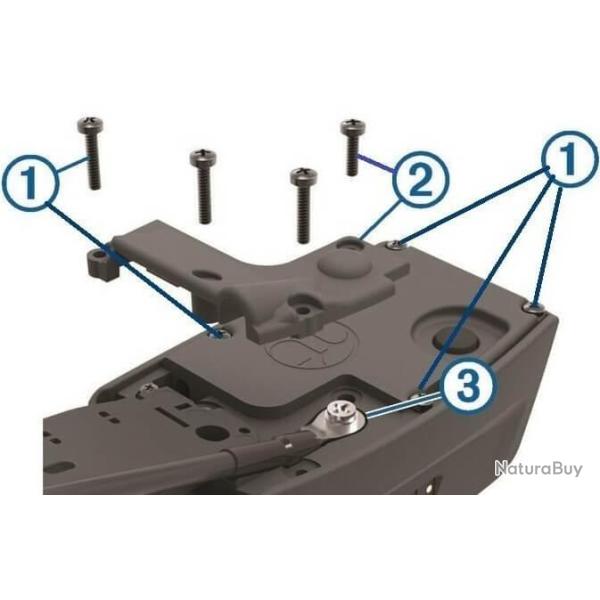 1
2
1
3
NaturaBuy