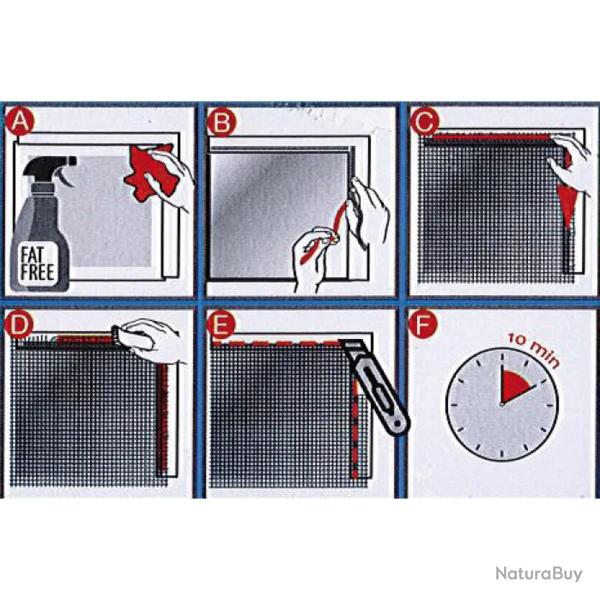 A

FAT FREE

B

C

D

E

F

10 min

NaturaBuy