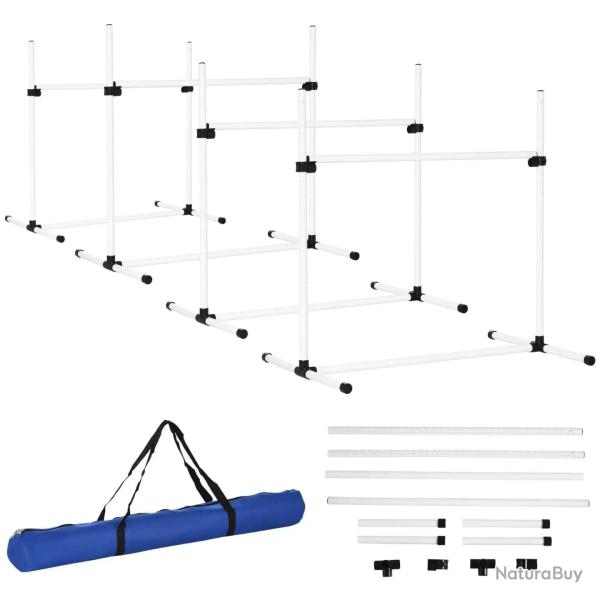 NaturaBuy