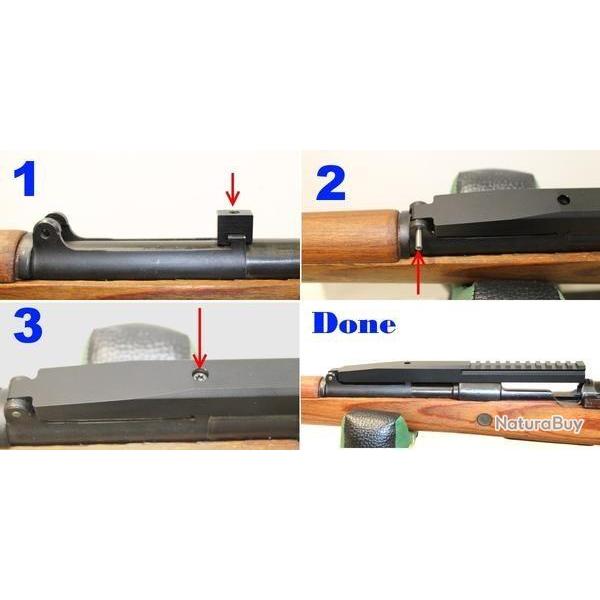 1

2

3

Done

NaturaBuy