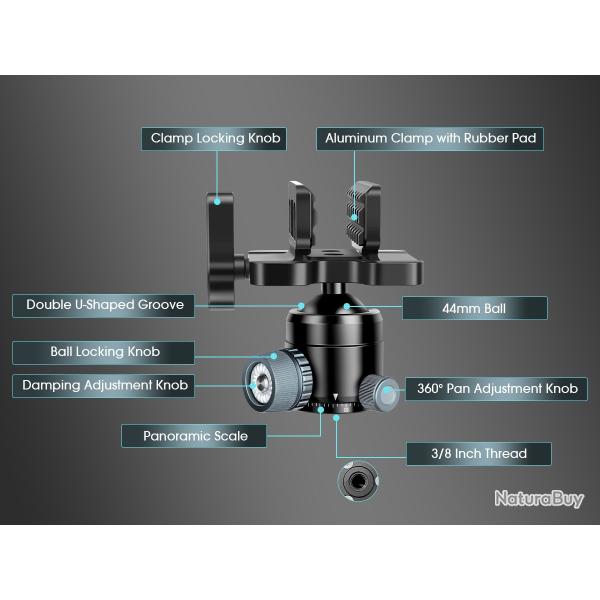 Clamp Locking Knob

Aluminum Clamp with Rubber Pad

Double U-Shaped Groove

44mm Ball

Ball Locking Knob

Damping Adjustment Knob

360° Pan Adjustment Knob

Panoramic Scale

3/8 Inch Thread

NaturaBuy