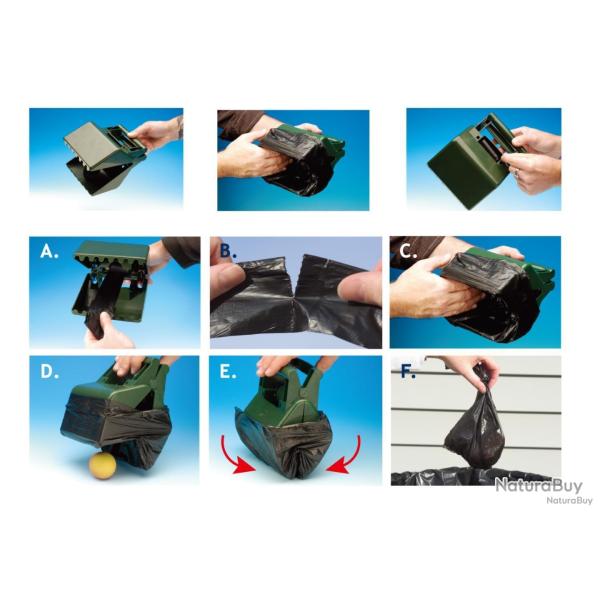 A.

B.

C.

D.

E.

F.

NaturaBuy
NaturaBuy